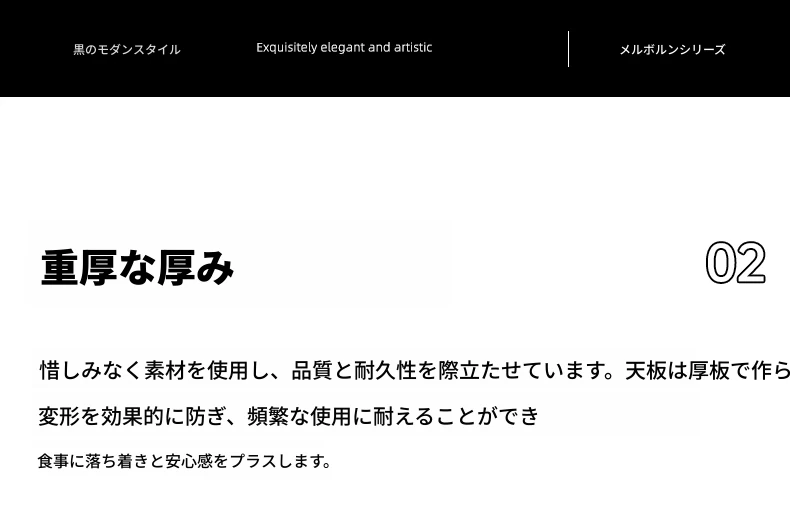 黒のモダンスタイル

Exquisitely elegant and artistic

メルボルンシリーズ

重厚な厚み

02

惜しみなく素材を使用し、品質と耐久性を際立たせています。天板は厚板で作ら

変形を効果的に防ぎ、頻繁な使用に耐えることができ

食事に落ち着きと安心感をプラスします。